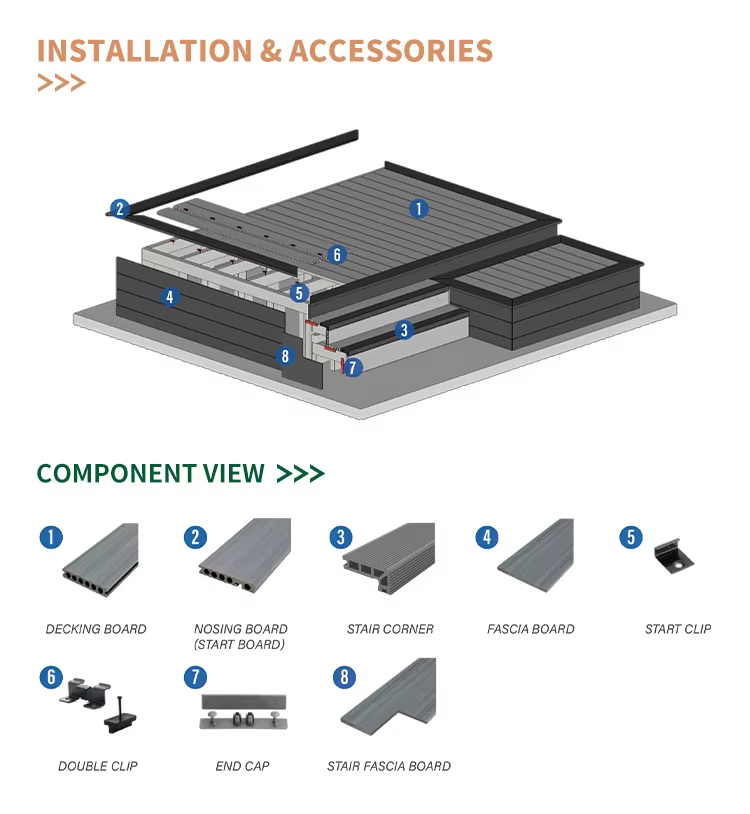 INSTALLATION & ACCESSORIES
>>>

2
1
6
4
5
3
8
7

COMPONENT VIEW >>>

1
DECKING BOARD

2
NOSING BOARD (START BOARD)

3
STAIR CORNER

4
FASCIA BOARD

5
START CLIP

6
DOUBLE CLIP

7
END CAP

8
STAIR FASCIA BOARD